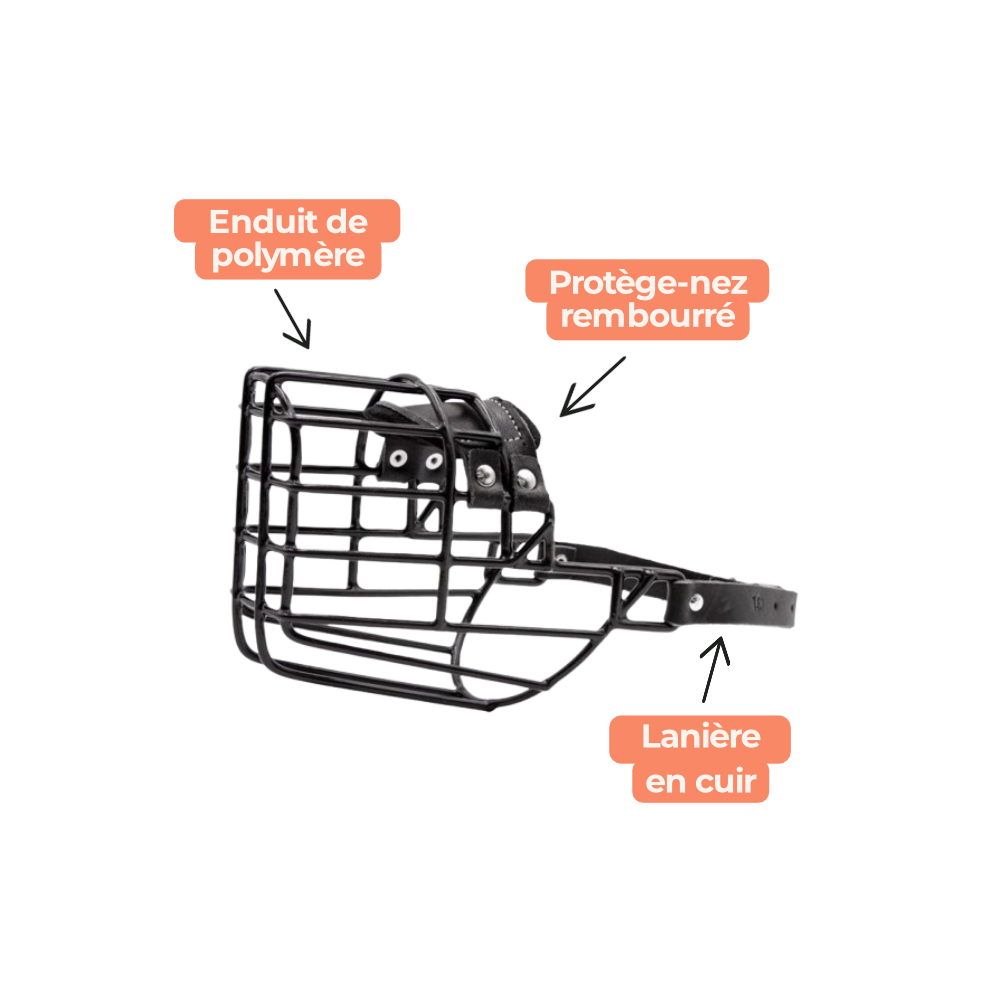 Enduit de polymère

Protège-nez rembourré

Lanière en cuir